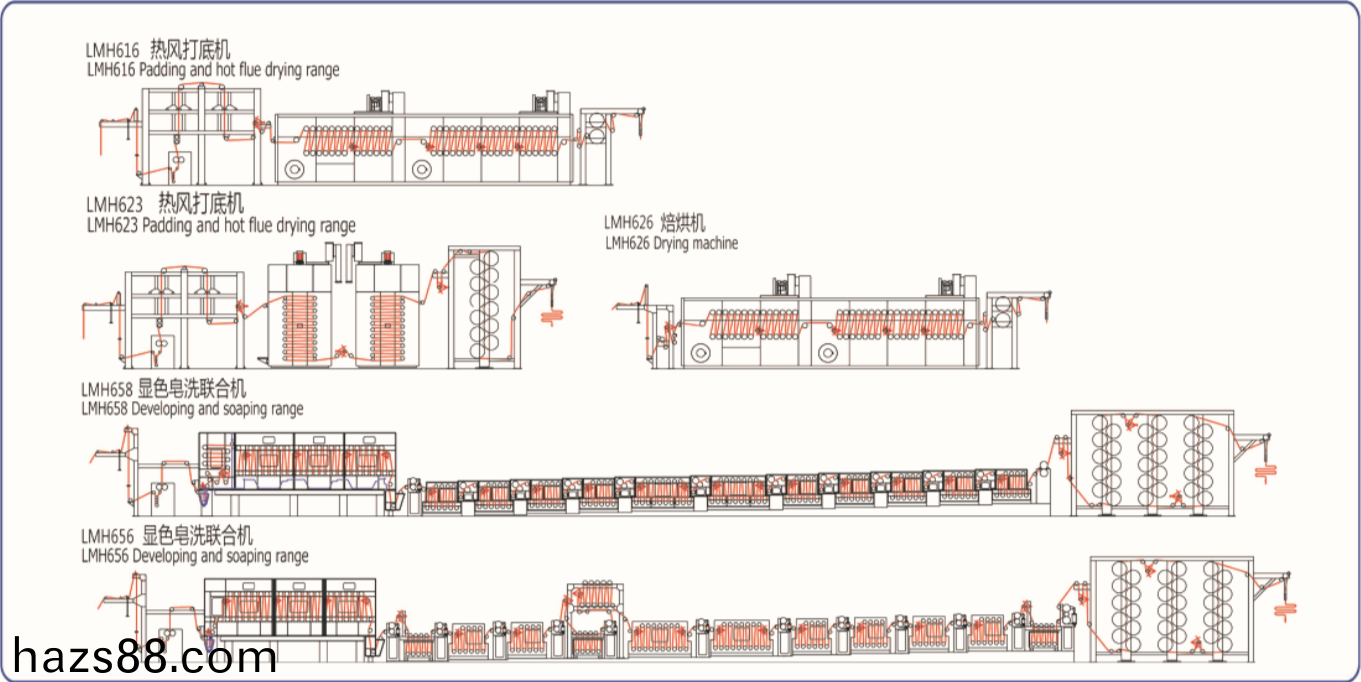 LMH616 热风打底机
LMH616 Padding and hot flue drying range

LMH623 热风打底机
LMH623 Padding and hot flue drying range

LMH626 焙烘机
LMH626 Drying machine

LMH658 显色皂洗联合机
LMH658 Developing and soaping range

LMH656 显色皂洗联合机
LMH656 Developing and soaping range

hazs88.com